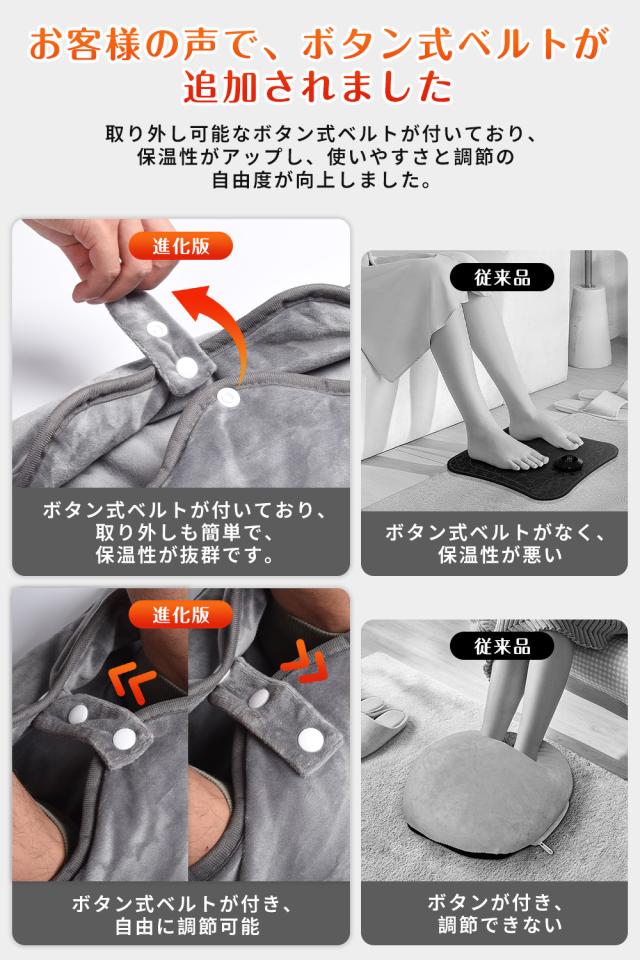 お客様の声で、ボタン式ベルトが追加されました

取り外し可能なボタン式ベルトが付いており、保温性がアップし、使いやすさと調節の自由度が向上しました。

進化版

ボタン式ベルトが付いており、取り外しも簡単で、保温性が抜群です。

従来品

ボタン式ベルトがなく、保温性が悪い

進化版

ボタン式ベルトが付き、自由に調節可能

従来品

ボタンが付き、調節できない