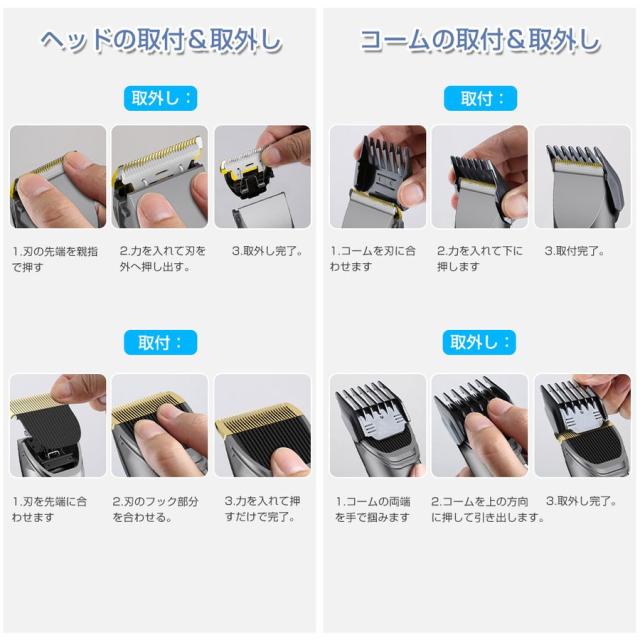 ヘッドの取付＆取外し

取外し：

1.刃の先端を親指で押す

2.力を入れて刃を外へ押し出す。

3.取外し完了。

取付：

1.刃を先端に合わせます

2.刃のフック部分を合わせる。

3.力を入れて押すだけで完了。

コームの取付＆取外し

取付：

1.コームを刃に合わせます

2.力を入れて下に押します

3.取付完了。

取外し：

1.コームの両端を手で掴みます

2.コームを上の方向に押して引き出します。

3.取外し完了。