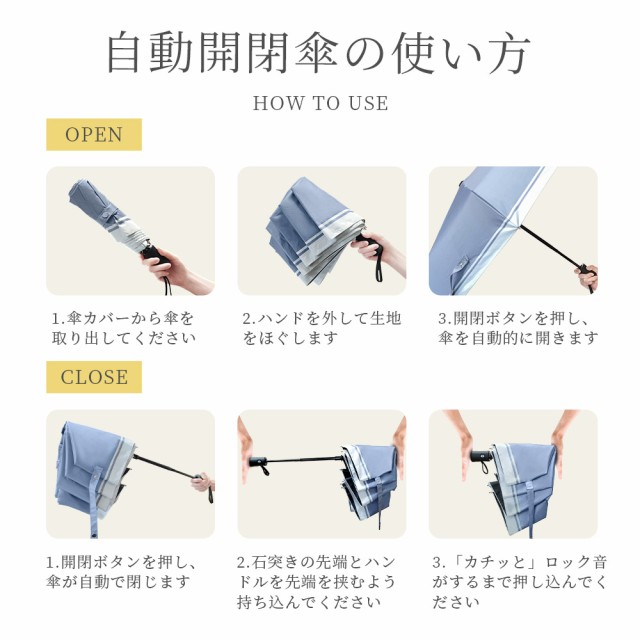 自動開閉傘の使い方

HOW TO USE

OPEN

1.傘カバーから傘を取り出してください

2.ハンドを外して生地をほぐします

3.開閉ボタンを押し、傘を自動的に開きます

CLOSE

1.開閉ボタンを押し、傘が自動で閉じます

2.石突きの先端とハンドルを先端を挟むよう持ち込んでください

3.「カチッと」ロック音がするまで押し込んでください