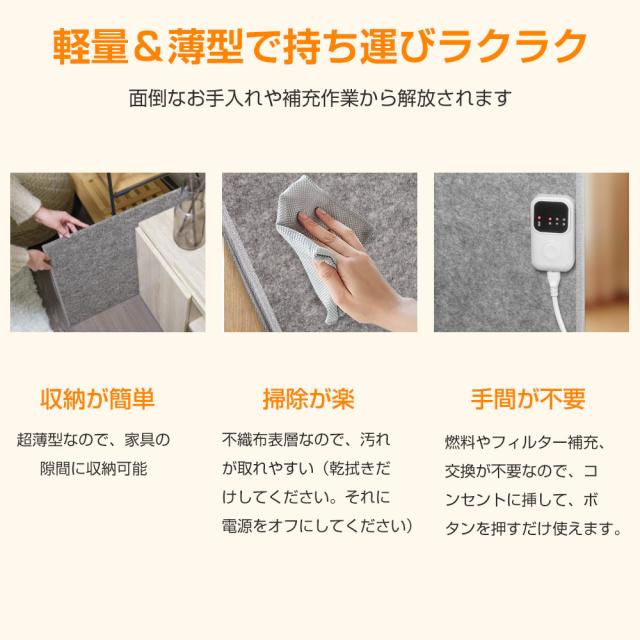 軽量＆薄型で持ち運びラクラク

面倒なお手入れや補充作業から解放されます

収納が簡単

超薄型なので、家具の隙間に収納可能

掃除が楽

不織布表層なので、汚れが取れやすい（乾拭きだけしてください。それに電源をオフにしてください）

手間が不要

燃料やフィルター補充、交換が不要なので、コンセントに挿して、ボタンを押すだけ使えます。