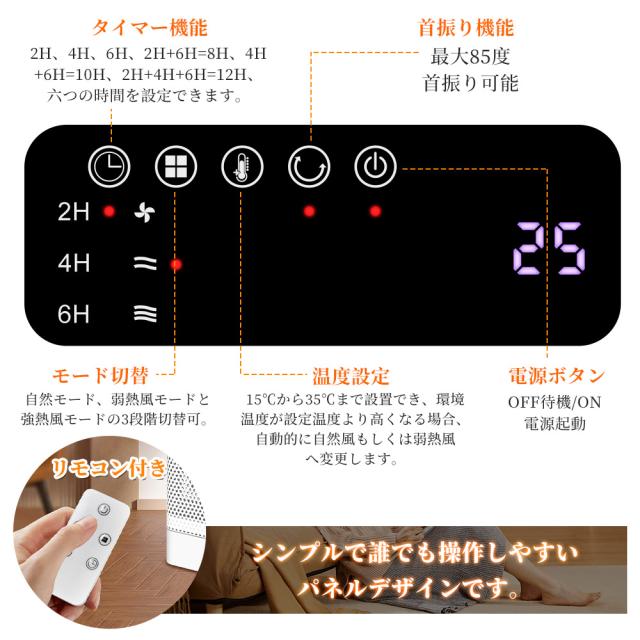 タイマー機能

2H、4H、6H、2H+6H=8H、4H+6H=10H、2H+4H+6H=12H、六つの時間を設定できます。

首振り機能

最大85度
首振り可能

2H

4H

6H

25

モード切替

自然モード、弱熱風モードと強熱風モードの3段階切替可。

温度設定

15℃から35℃まで設置でき、環境温度が設定温度より高くなる場合、自動的に自然風もしくは弱熱風へ変更します。

電源ボタン

OFF待機/ON
電源起動

リモコン付き

シンプルで誰でも操作しやすいパネルデザインです。