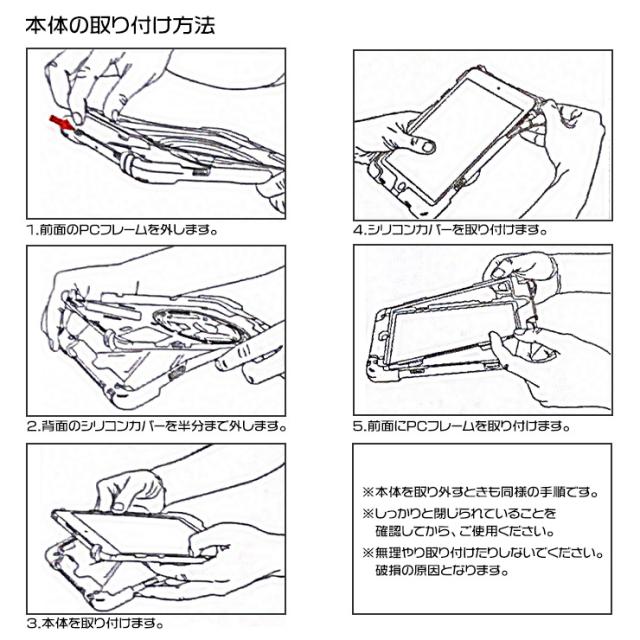 本体の取り付け方法

1.前面のPCフレームを外します。

2.背面のシリコンカバーを半分まで外します。

3.本体を取り付けます。

4.シリコンカバーを取り付けます。

5.前面にPCフレームを取り付けます。

※本体を取り外すときも同様の手順です。
※しっかりと閉じられていることを確認してから、ご使用ください。
※無理やり取り付けたりしないでください。破損の原因となります。