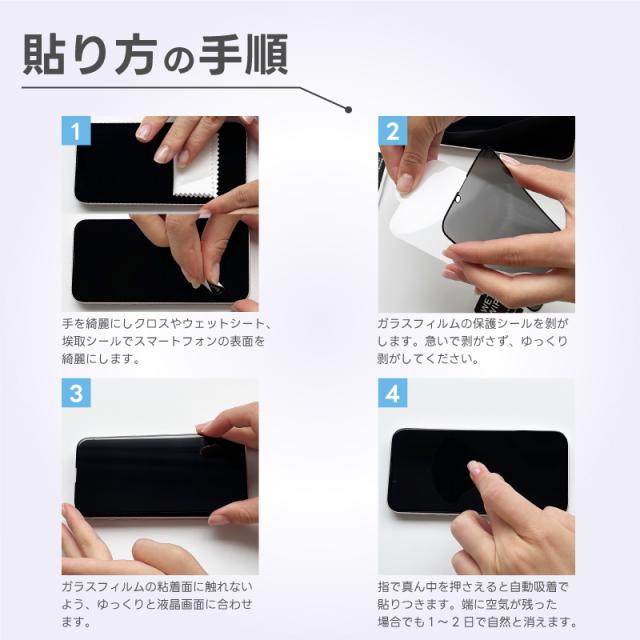 貼り方の手順

1

手を綺麗にしクロスやウェットシート、埃取シールでスマートフォンの表面を綺麗にします。

2

ガラスフィルムの保護シールを剥がします。急いで剥がさず、ゆっくり剥がしてください。

3

ガラスフィルムの粘着面に触れないよう、ゆっくりと液晶画面に合わせます。

4

指で真ん中を押さえると自動吸着で貼りつきます。端に空気が残った場合でも1～2日で自然と消えます。