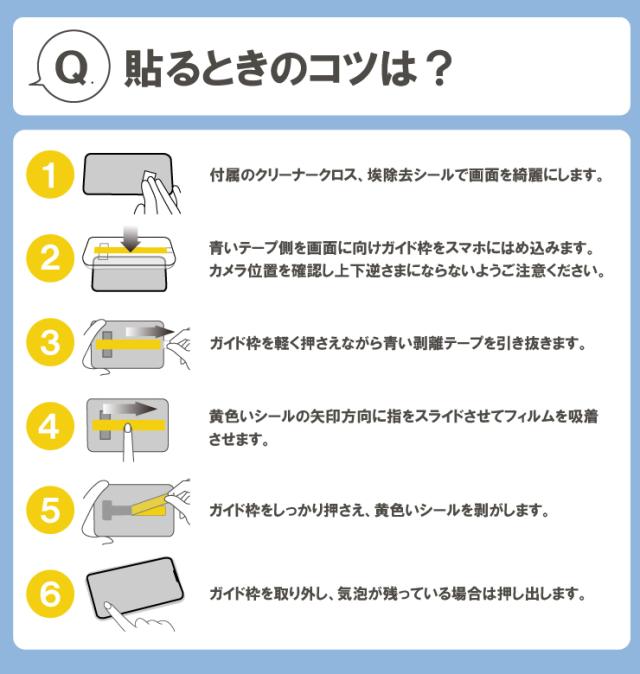 Q. 貼るときのコツは？

1 付属のクリーナークロス、埃除去シールで画面を綺麗にします。

2 青いテープ側を画面に向けガイド枠をスマホにはめ込みます。カメラ位置を確認し上下逆さまにならないようご注意ください。

3 ガイド枠を軽く押さえながら青い剥離テープを引き抜きます。

4 黄色いシールの矢印方向に指をスライドさせてフィルムを吸着させます。

5 ガイド枠をしっかり押さえ、黄色いシールを剥がします。

6 ガイド枠を取り外し、気泡が残っている場合は押し出します。