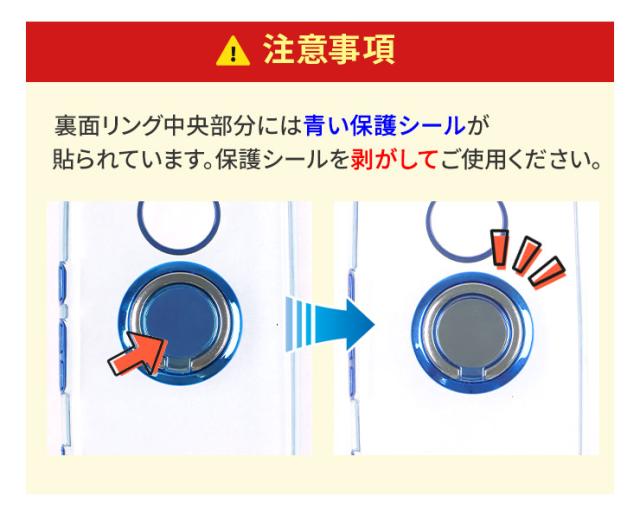 注意事項

裏面リング中央部分には青い保護シールが貼られています。保護シールを剥がしてご使用ください。