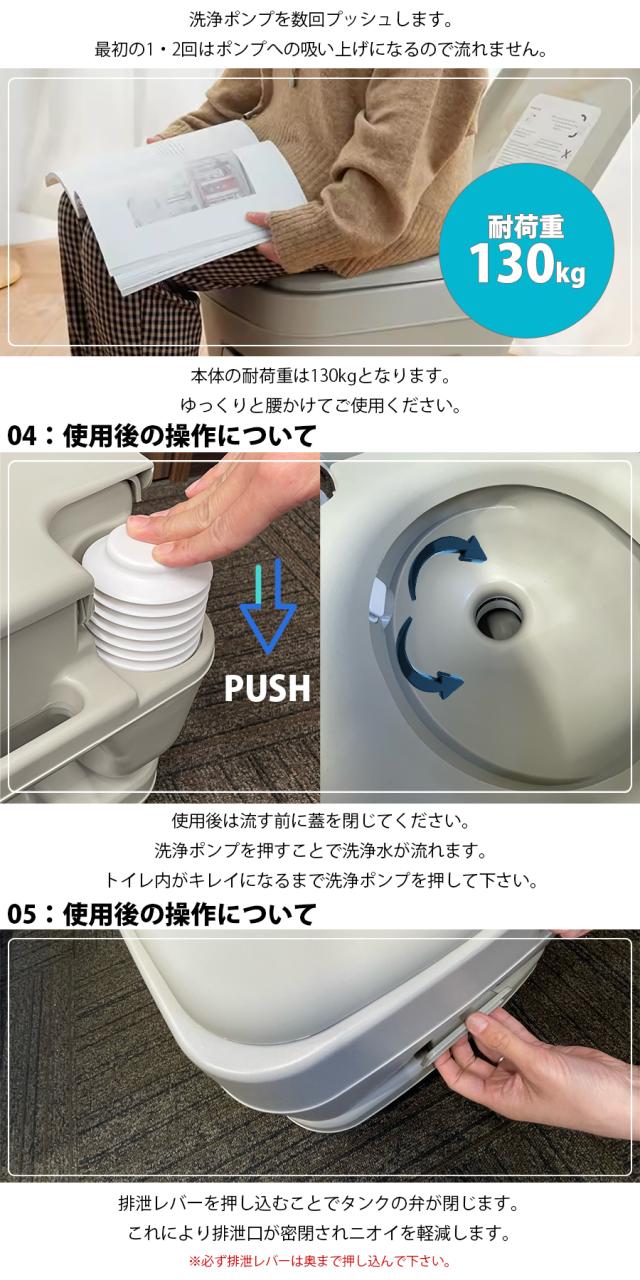 洗浄ポンプを数回プッシュします。
最初の1・2回はポンプへの吸い上げになるので流れません。

耐荷重
130kg

本体の耐荷重は130kgとなります。
ゆっくりと腰かけてご使用ください。

04：使用後の操作について

PUSH

使用後は流す前に蓋を閉じてください。
洗浄ポンプを押すことで洗浄水が流れます。
トイレ内がキレイになるまで洗浄ポンプを押して下さい。

05：使用後の操作について

排泄レバーを押し込むことでタンクの弁が閉じます。
これにより排泄口が密閉されニオイを軽減します。
※必ず排泄レバーは奥まで押し込んで下さい。