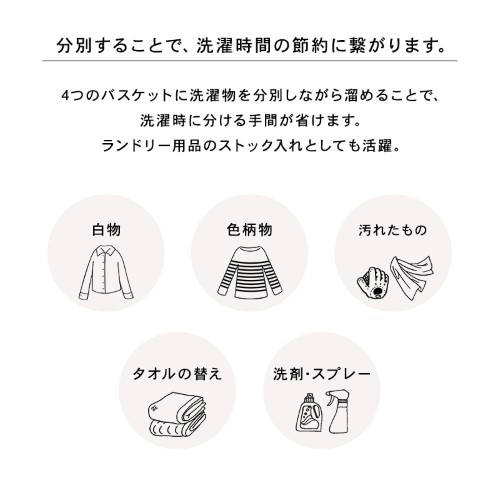 分別することで、洗濯時間の節約に繋がります。

4つのバスケットに洗濯物を分別しながら溜めることで、
洗濯時に分ける手間が省けます。
ランドリー用品のストック入れとしても活躍。

白物

色柄物

汚れたもの

タオルの替え

洗剤・スプレー