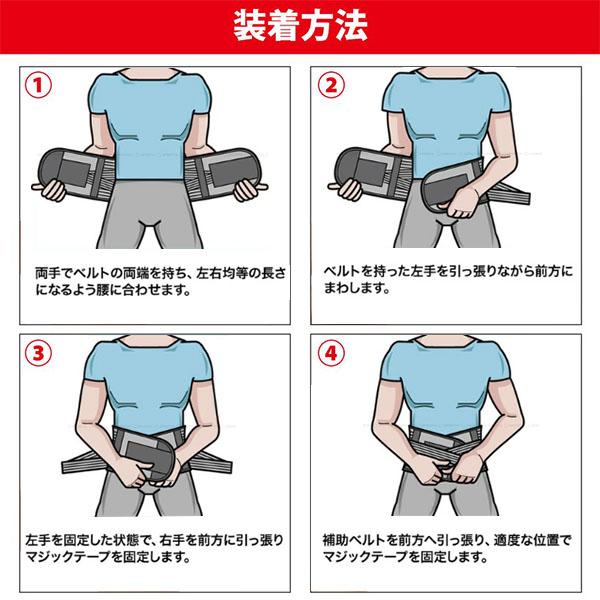 装着方法

1

両手でベルトの両端を持ち、左右均等の長さになるよう腰に合わせます。

2

ベルトを持った左手を引っ張りながら前方にまわします。

3

左手を固定した状態で、右手を前方に引っ張りマジックテープを固定します。

4

補助ベルトを前方へ引っ張り、適度な位置でマジックテープを固定します。