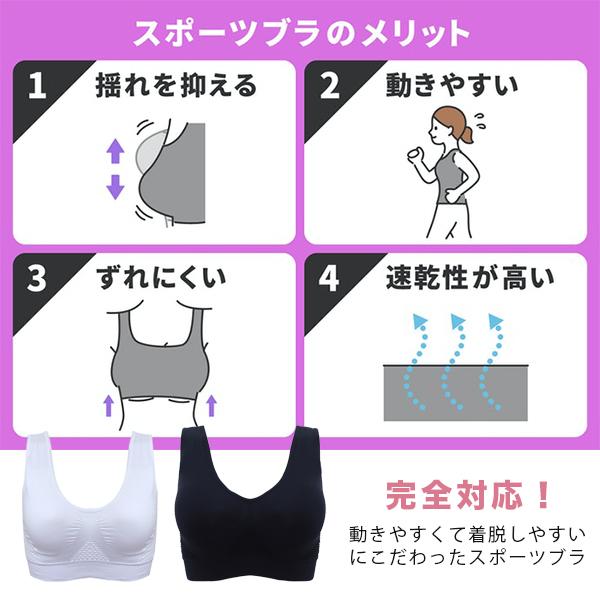 スポーツブラのメリット

1 揺れを抑える

2 動きやすい

3 ずれにくい

4 速乾性が高い

完全対応！

動きやすくて着脱しやすいにこだわったスポーツブラ