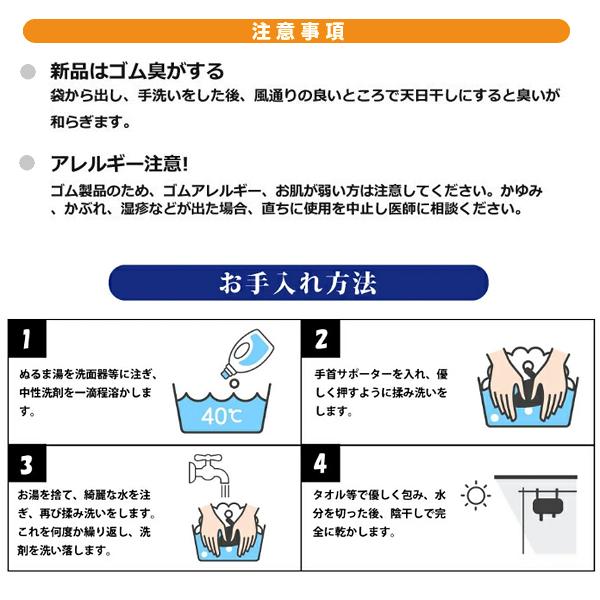 注意事項

新品はゴム臭がする
袋から出し、手洗いをした後、風通りの良いところで天日干しにすると臭いが和らぎます。

アレルギー注意!
ゴム製品のため、ゴムアレルギー、お肌が弱い方は注意してください。かゆみ、かぶれ、湿疹などが出た場合、直ちに使用を中止し医師に相談ください。

お手入れ方法

1
ぬるま湯を洗面器等に注ぎ、中性洗剤を一滴程溶かします。
40℃

2
手首サポーターを入れ、優しく押すように揉み洗いをします。

3
お湯を捨て、綺麗な水を注ぎ、再び揉み洗いをします。これを何度か繰り返し、洗剤を洗い落します。

4
タオル等で優しく包み、水分を切った後、陰干しで完全に乾かします。