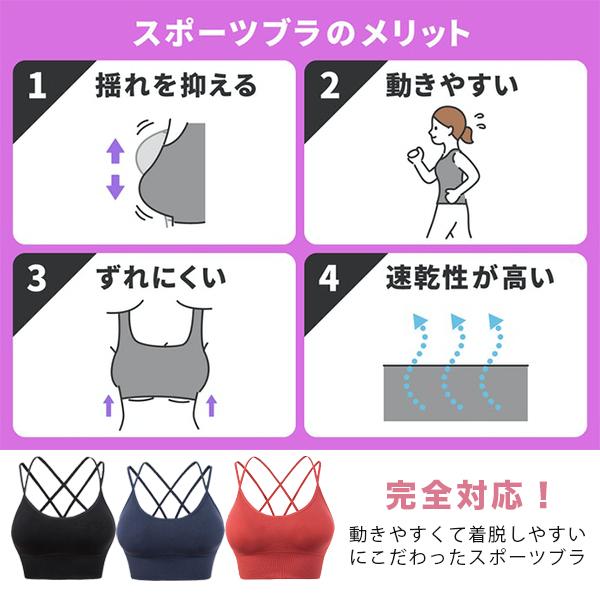 スポーツブラのメリット

1 揺れを抑える

2 動きやすい

3 ずれにくい

4 速乾性が高い

完全対応！

動きやすくて着脱しやすいにこだわったスポーツブラ