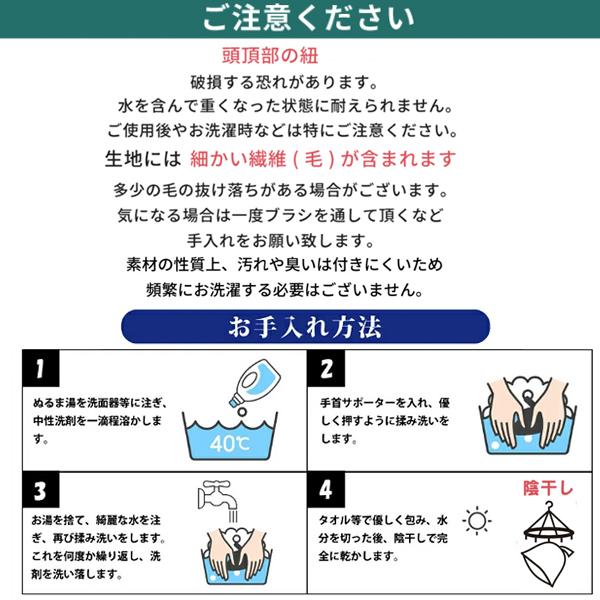 ご注意ください

頭頂部の紐

破損する恐れがあります。
水を含んで重くなった状態に耐えられません。
ご使用後やお洗濯時などは特にご注意ください。

生地には 細かい繊維（毛）が含まれます

多少の毛の抜け落ちがある場合がございます。
気になる場合は一度ブラシを通して頂くなど
手入れをお願い致します。
素材の性質上、汚れや臭いは付きにくいため
頻繁にお洗濯する必要はございません。

お手入れ方法

1

ぬるま湯を洗面器等に注ぎ、中性洗剤を一滴程溶かします。

40℃

2

手首サポーターを入れ、優しく押すように揉み洗いをします。

3

お湯を捨て、綺麗な水を注ぎ、再び揉み洗いをします。これを何度か繰り返し、洗剤を洗い落します。

4

陰干し

タオル等で優しく包み、水分を切った後、陰干しで完全に乾かします。