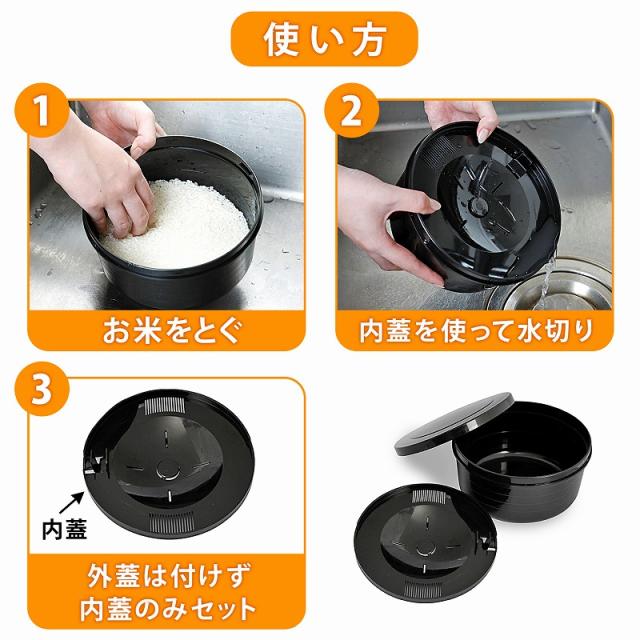 使い方

1

お米をとぐ

2

内蓋を使って水切り

3

内蓋

外蓋は付けず
内蓋のみセット