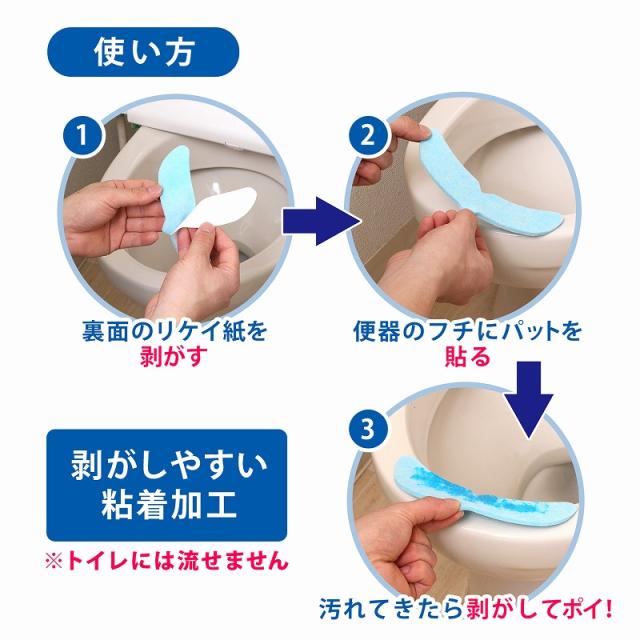 使い方

1

裏面のリケイ紙を剥がす

2

便器のフチにパットを貼る

3

汚れてきたら剥がしてポイ!

剥がしやすい粘着加工

※トイレには流せません