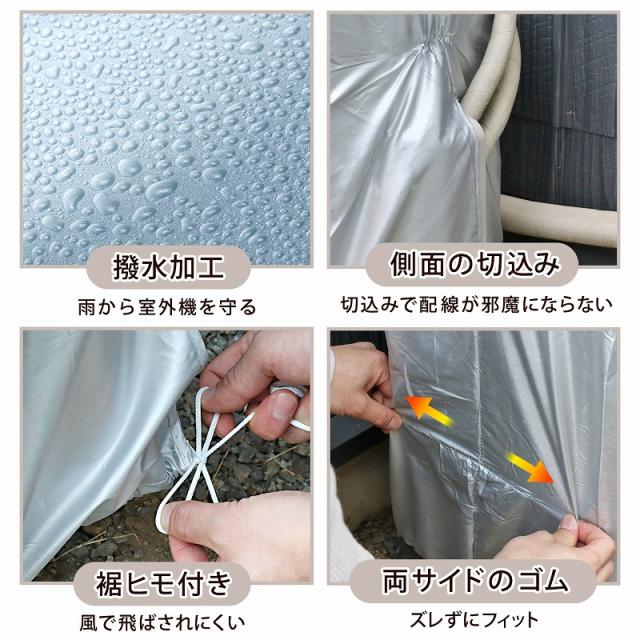 撥水加工

雨から室外機を守る

側面の切込み

切込みで配線が邪魔にならない

裾ヒモ付き

風で飛ばされにくい

両サイドのゴム

ズレずにフィット