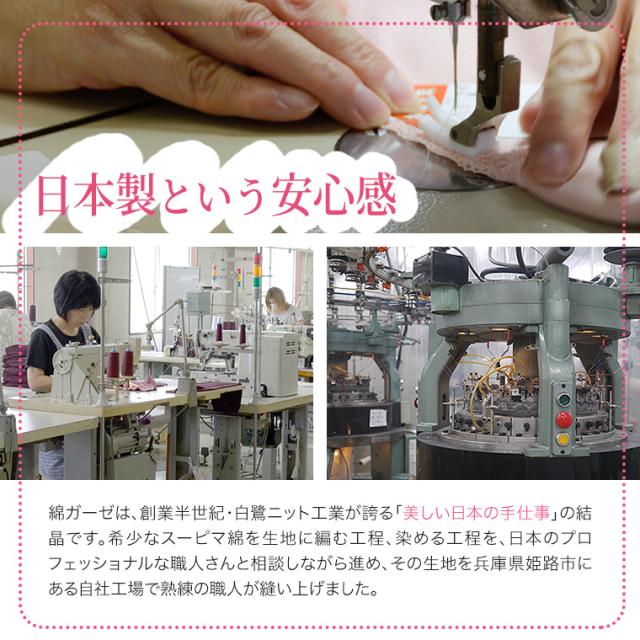 日本製という安心感

綿ガーゼは、創業半世紀･白鷺ニット工業が誇る「美しい日本の手仕事」の結晶です。希少なスーピマ綿を生地に編む工程、染める工程を、日本のプロフェッショナルな職人さんと相談しながら進め、その生地を兵庫県姫路市にある自社工場で熟練の職人が縫い上げました。