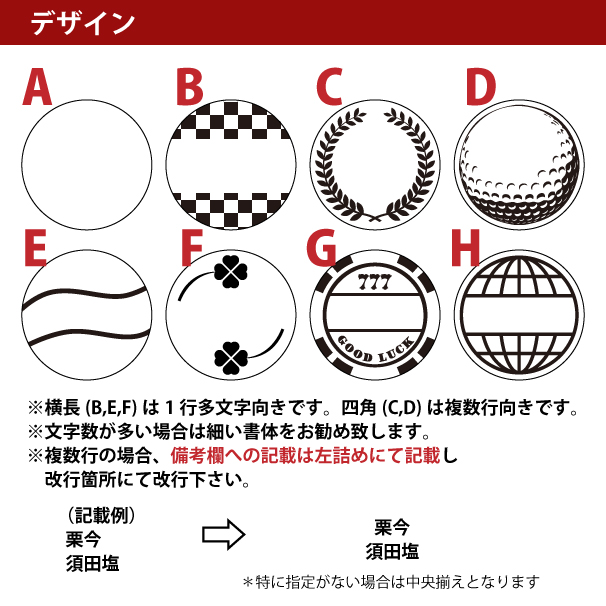 デザイン

A

B

C

D

E

F

G

777

GOOD LUCK

H

※横長 (B,E,F) は 1 行多文字向きです。四角 (C,D) は複数行向きです。
※文字数が多い場合は細い書体をお勧め致します。
※複数行の場合、備考欄への記載は左詰めにて記載し改行箇所にて改行下さい。

（記載例）
栗今
須田塩

栗今
須田塩

＊特に指定がない場合は中央揃えとなります