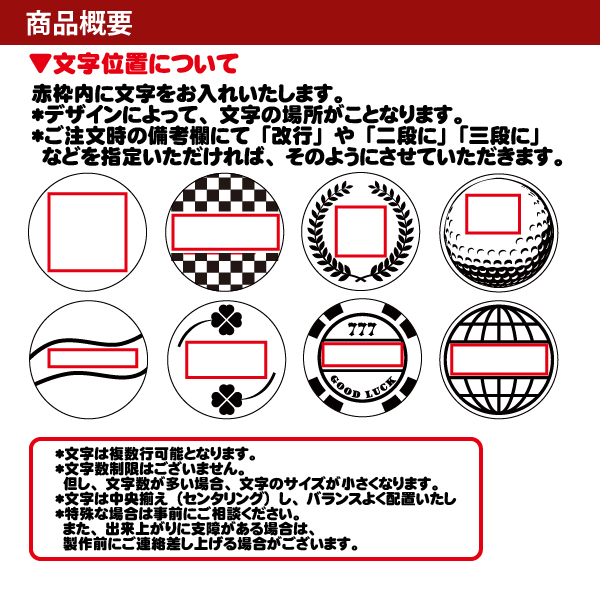 商品概要

▼文字位置について

赤枠内に文字をお入れいたします。
*デザインによって、文字の場所がことなります。
*ご注文時の備考欄にて「改行」や「二段に」「三段に」などを指定いただければ、そのようにさせていただきます。

777

GOOD LUCK

*文字は複数行可能となります。
*文字数制限はございません。
但し、文字数が多い場合、文字のサイズが小さくなります。
*文字は中央揃え（センタリング）し、バランスよく配置いたし
*特殊な場合は事前にご相談ください。
また、出来上がりに支障がある場合は、
製作前にご連絡差し上げる場合がございます。