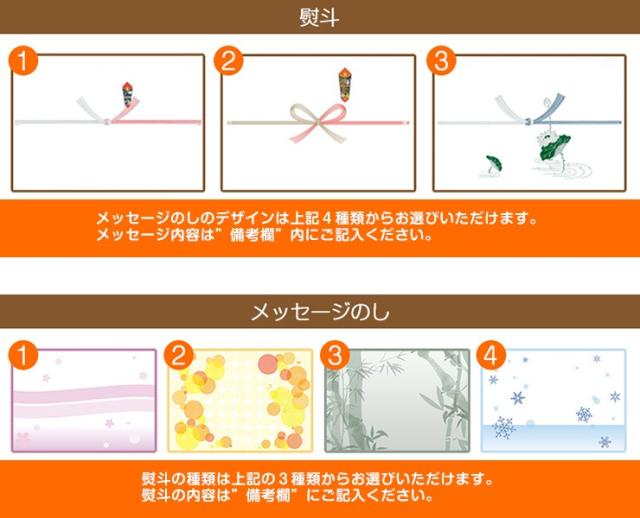 熨斗

1

2

3

メッセージのしのデザインは上記４種類からお選びいただけます。
メッセージ内容は”備考欄”内にご記入ください。

メッセージのし

1

2

3

4

熨斗の種類は上記の３種類からお選びいただけます。
熨斗の内容は”備考欄”にご記入ください。