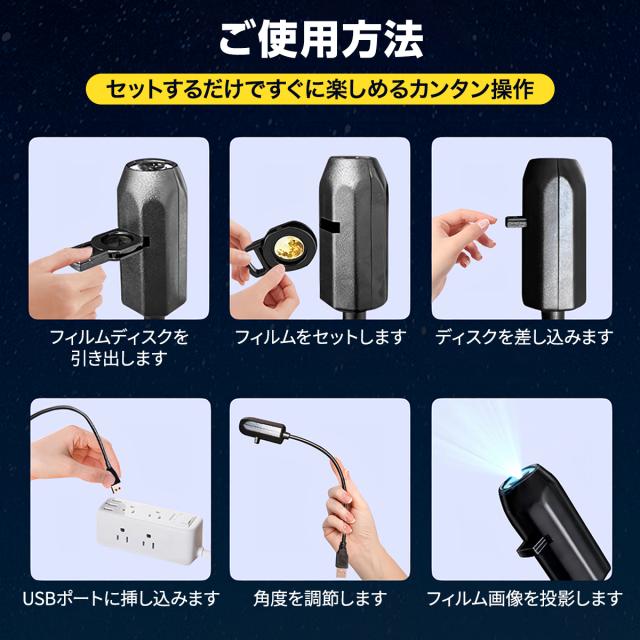 ご使用方法

セットするだけですぐに楽しめるカンタン操作

フィルムディスクを引き出します

フィルムをセットします

ディスクを差し込みます

USBポートに挿し込みます

角度を調節します

フィルム画像を投影します