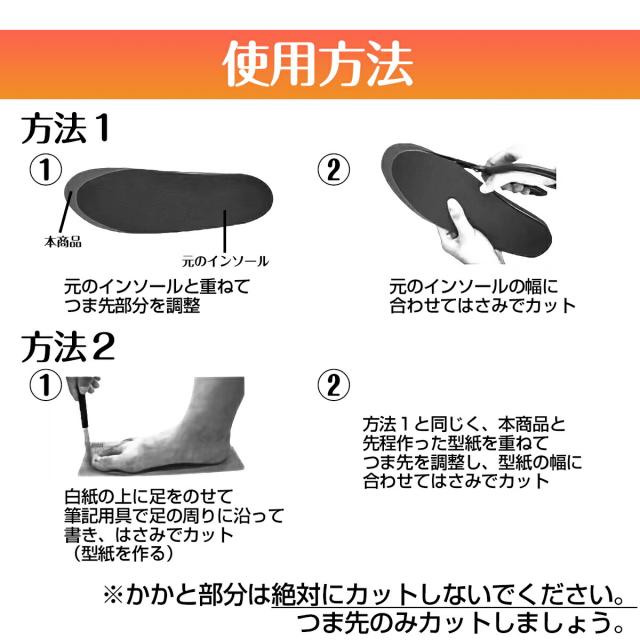 使用方法

方法１

①

本商品

元のインソール

元のインソールと重ねて
つま先部分を調整

②

元のインソールの幅に
合わせてはさみでカット

方法２

①

白紙の上に足をのせて
筆記用具で足の周りに沿って
書き、はさみでカット
（型紙を作る）

②

方法１と同じく、本商品と
先程作った型紙を重ねて
つま先を調整し、型紙の幅に
合わせてはさみでカット

※かかと部分は絶対にカットしないでください。
つま先のみカットしましょう。