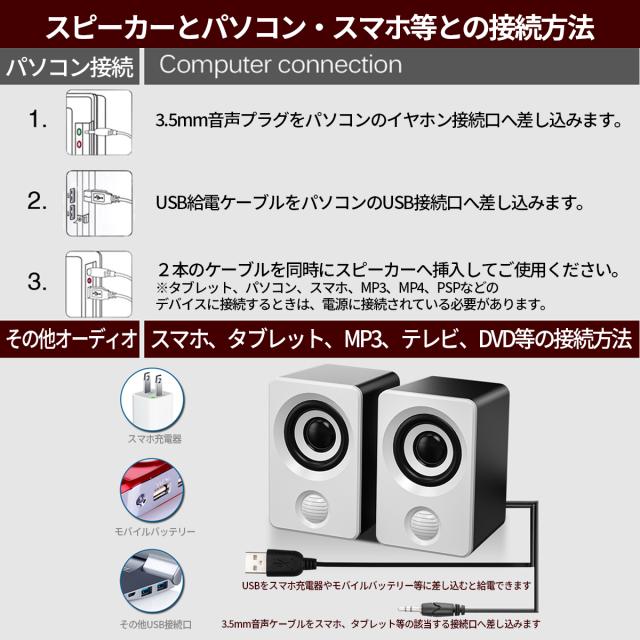 スピーカーとパソコン・スマホ等との接続方法

パソコン接続

Computer connection

1. 3.5mm音声プラグをパソコンのイヤホン接続口へ差し込みます。

2. USB給電ケーブルをパソコンのUSB接続口へ差し込みます。

3. ２本のケーブルを同時にスピーカーへ挿入してご使用ください。
※タブレット、パソコン、スマホ、MP3、MP4、PSPなどのデバイスに接続するときは、電源に接続されている必要があります。

その他オーディオ

スマホ、タブレット、MP3、テレビ、DVD等の接続方法

スマホ充電器

モバイルバッテリー

その他USB接続口

USBをスマホ充電器やモバイルバッテリー等に差し込むと給電できます

3.5mm音声ケーブルをスマホ、タブレット等の該当する接続口へ差し込みます