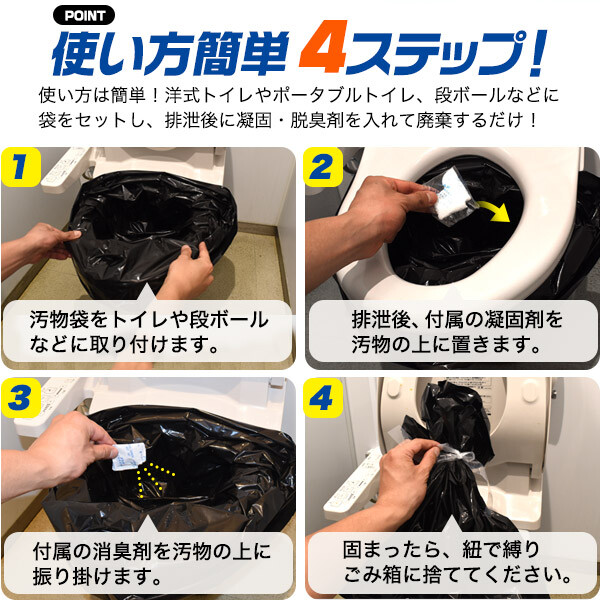 POINT
使い方簡単 4ステップ！

使い方は簡単！洋式トイレやポータブルトイレ、段ボールなどに袋をセットし、排泄後に凝固・脱臭剤を入れて廃棄するだけ！

1
汚物袋をトイレや段ボールなどに取り付けます。

2
排泄後、付属の凝固剤を汚物の上に置きます。

3
付属の消臭剤を汚物の上に振り掛けます。

4
固まったら、紐で縛りごみ箱に捨ててください。