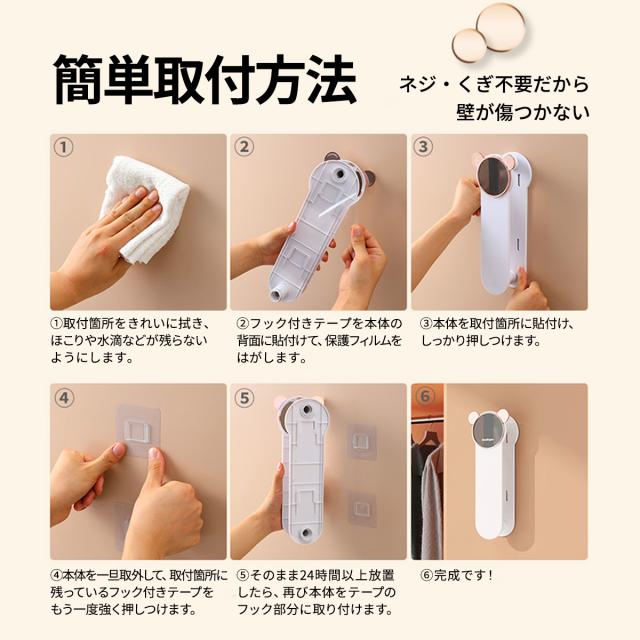 簡単取付方法

ネジ・くぎ不要だから
壁が傷つかない

①

②

③

①取付箇所をきれいに拭き、ほこりや水滴などが残らないようにします。

②フック付きテープを本体の背面に貼付けて、保護フィルムをはがします。

③本体を取付箇所に貼付け、しっかり押しつけます。

④

⑤

⑥

④本体を一旦取外して、取付箇所に残っているフック付きテープをもう一度強く押しつけます。

⑤そのまま24時間以上放置したら、再び本体をテープのフック部分に取り付けます。

⑥完成です！