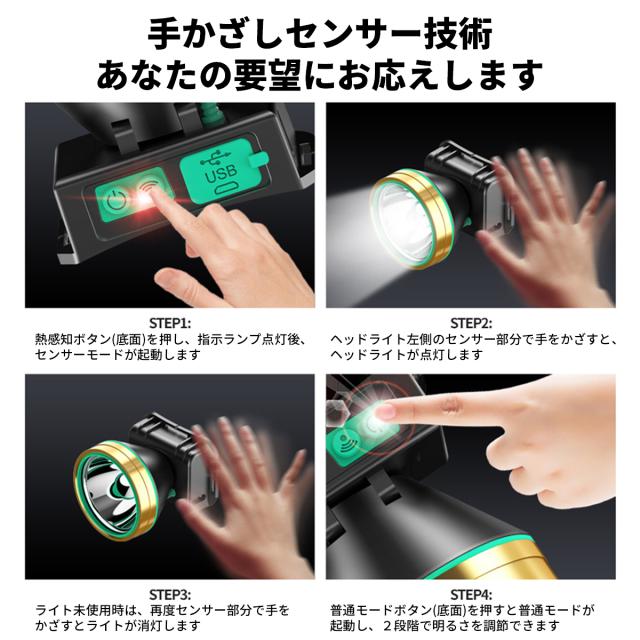 手かざしセンサー技術
あなたの要望にお応えします

USB

STEP1:
熱感知ボタン(底面)を押し、指示ランプ点灯後、センサーモードが起動します

STEP2:
ヘッドライト左側のセンサー部分で手をかざすと、ヘッドライトが点灯します

STEP3:
ライト未使用時は、再度センサー部分で手をかざすとライトが消灯します

STEP4:
普通モードボタン(底面)を押すと普通モードが起動し、２段階で明るさを調節できます