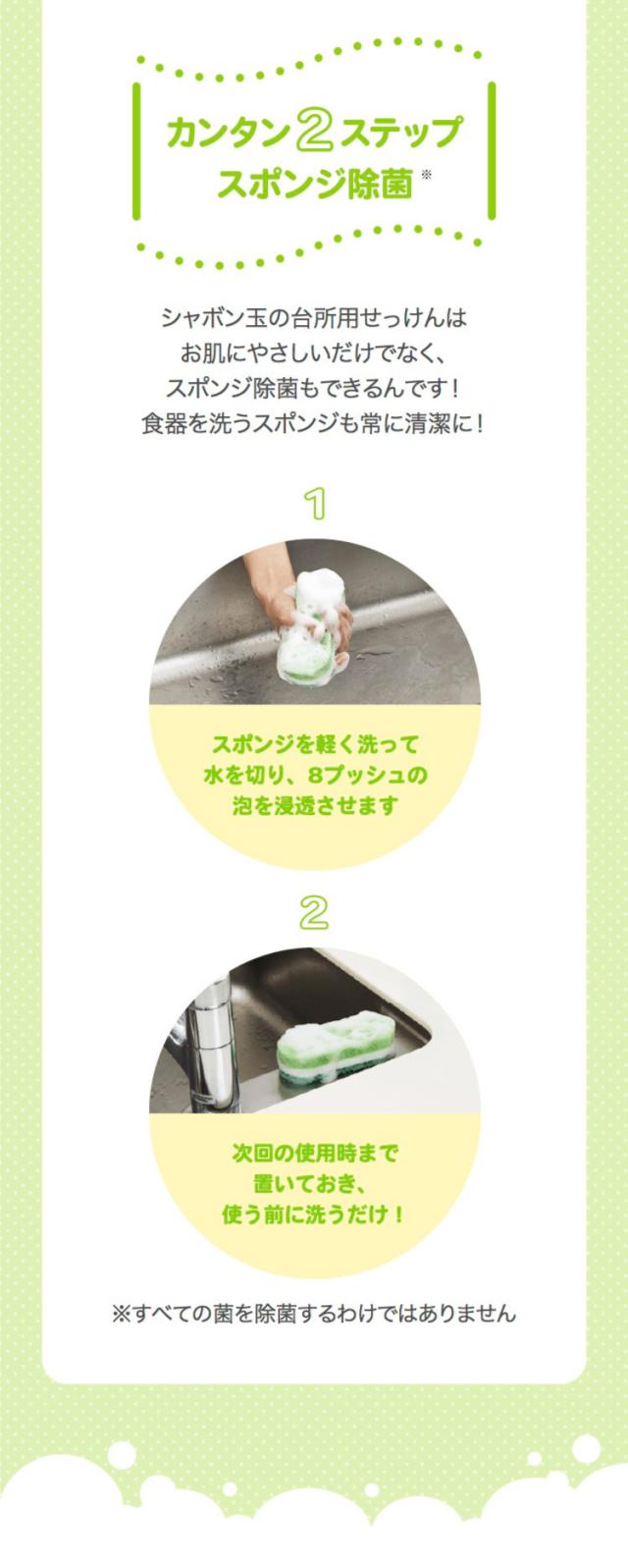 カンタン2ステップ
スポンジ除菌※

シャボン玉の台所用せっけんは
お肌にやさしいだけでなく、
スポンジ除菌もできるんです！
食器を洗うスポンジも常に清潔に！

1

スポンジを軽く洗って
水を切り、8プッシュの
泡を浸透させます

2

次回の使用時まで
置いておき、
使う前に洗うだけ！

※すべての菌を除菌するわけではありません