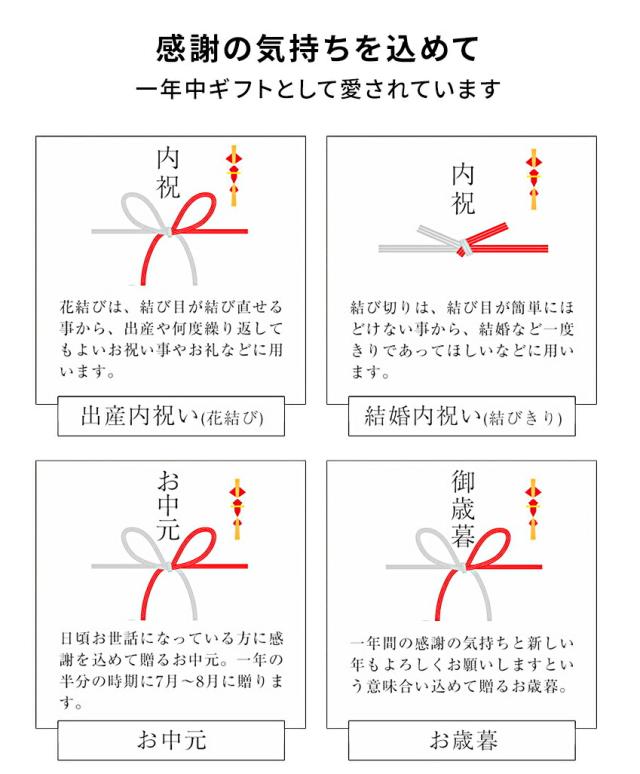 感謝の気持ちを込めて
一年中ギフトとして愛されています

内祝

花結びは、結び目が結び直せる事から、出産や何度繰り返してもよいお祝い事やお礼などに用います。

出産内祝い(花結び)

内祝

結び切りは、結び目が簡単にほどけない事から、結婚など一度きりであってほしいなどに用います。

結婚内祝い(結びきり)

お中元

日頃お世話になっている方に感謝を込めて贈るお中元。一年の半分の時期に7月～8月に贈ります。

お中元

御歳暮

一年間の感謝の気持ちと新しい年もよろしくお願いしますという意味合い込めて贈るお歳暮。

お歳暮