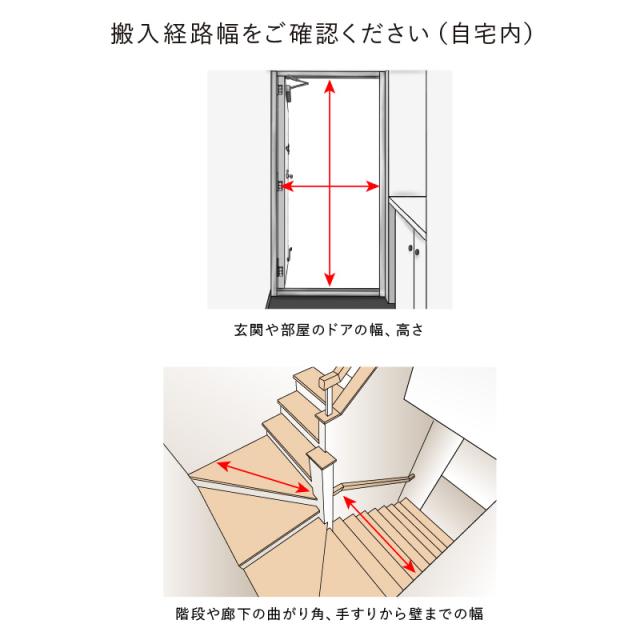 搬入経路幅をご確認ください（自宅内）

玄関や部屋のドアの幅、高さ

階段や廊下の曲がり角、手すりから壁までの幅