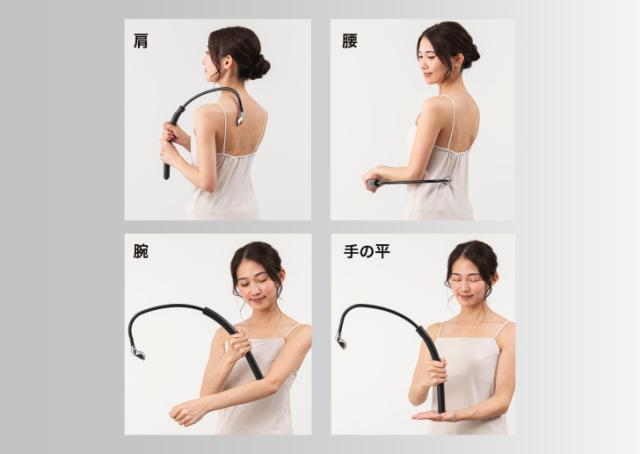 肩

腰

腕

手の平