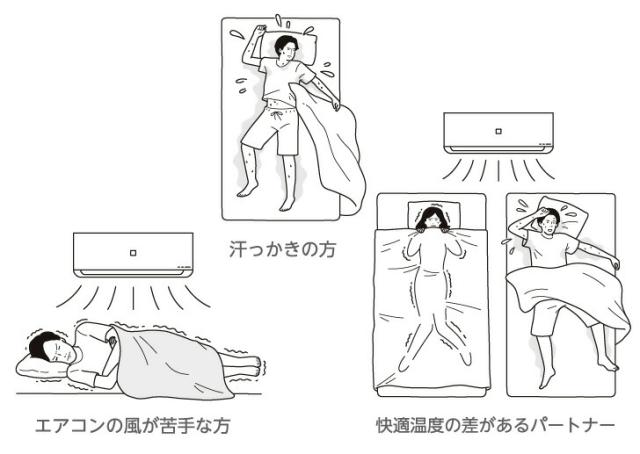 汗っかきの方

エアコンの風が苦手な方

快適温度の差があるパートナー