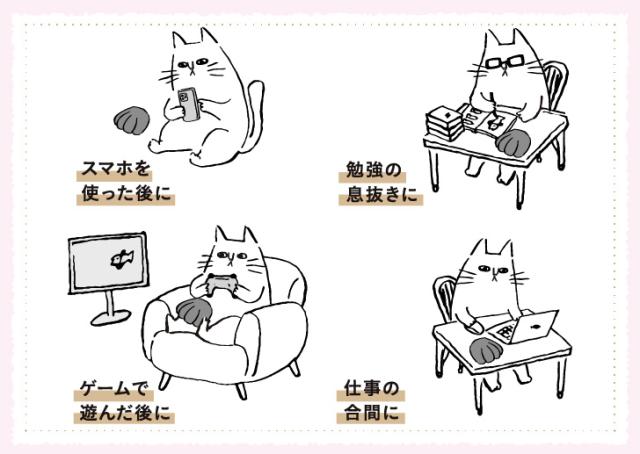 スマホを
使った後に

勉強の
息抜きに

ゲームで
遊んだ後に

仕事の
合間に