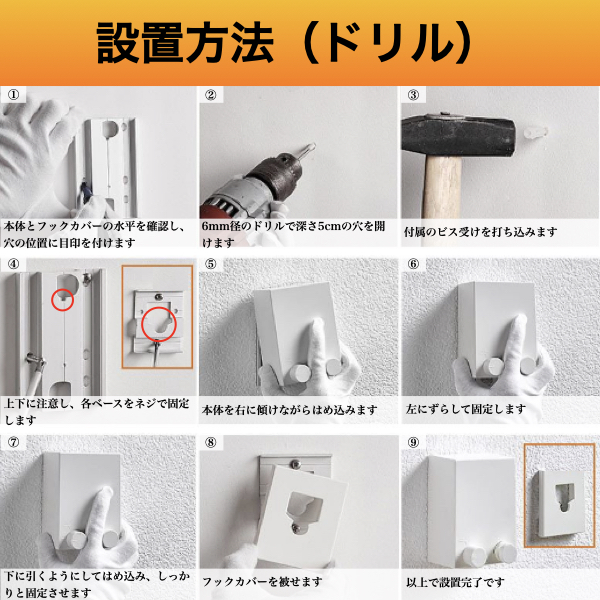 設置方法（ドリル）

①
本体とフックカバーの水平を確認し、穴の位置に目印を付けます

②
6mm径のドリルで深さ5cmの穴を開けます

③
付属のビス受けを打ち込みます

④
上下に注意し、各ベースをネジで固定します

⑤
本体を右に傾けながらはめ込みます

⑥
左にずらして固定します

⑦
下に引くようにしてはめ込み、しっかりと固定させます

⑧
フックカバーを被せます

⑨
以上で設置完了です