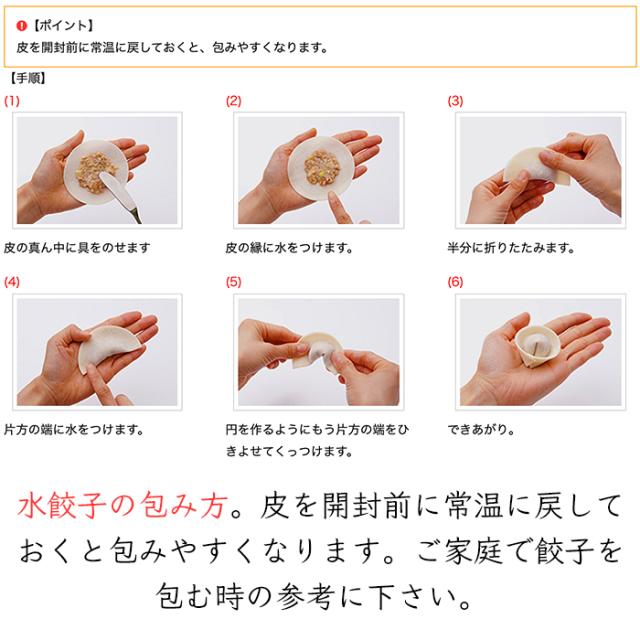 【ポイント】
皮を開封前に常温に戻しておくと、包みやすくなります。

【手順】

(1)
皮の真ん中に具をのせます

(2)
皮の縁に水をつけます。

(3)
半分に折りたたみます。

(4)
片方の端に水をつけます。

(5)
円を作るようにもう片方の端をひきよせてくっつけます。

(6)
できあがり。

水餃子の包み方。皮を開封前に常温に戻しておくと包みやすくなります。ご家庭で餃子を包む時の参考に下さい。