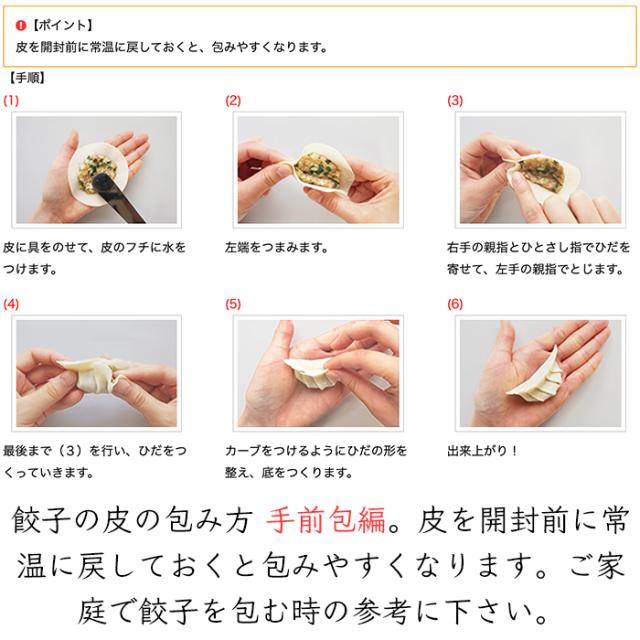 【ポイント】
皮を開封前に常温に戻しておくと、包みやすくなります。

【手順】

(1)
皮に具をのせて、皮のフチに水をつけます。

(2)
左端をつまみます。

(3)
右手の親指とひとさし指でひだを寄せて、左手の親指でとじます。

(4)
最後まで（3）を行い、ひだをつくっていきます。

(5)
カーブをつけるようにひだの形を整え、底をつくります。

(6)
出来上がり！

餃子の皮の包み方 手前包編。皮を開封前に常温に戻しておくと包みやすくなります。ご家庭で餃子を包む時の参考に下さい。