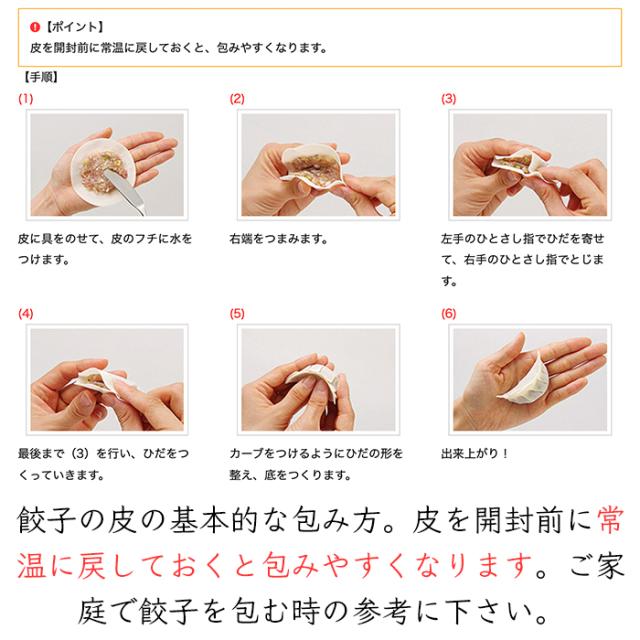 【ポイント】
皮を開封前に常温に戻しておくと、包みやすくなります。

【手順】

(1)
皮に具をのせて、皮のフチに水をつけます。

(2)
右端をつまみます。

(3)
左手のひとさし指でひだを寄せて、右手のひとさし指でとじます。

(4)
最後まで（3）を行い、ひだをつくっていきます。

(5)
カーブをつけるようにひだの形を整え、底をつくります。

(6)
出来上がり！

餃子の皮の基本的な包み方。皮を開封前に常温に戻しておくと包みやすくなります。ご家庭で餃子を包む時の参考に下さい。