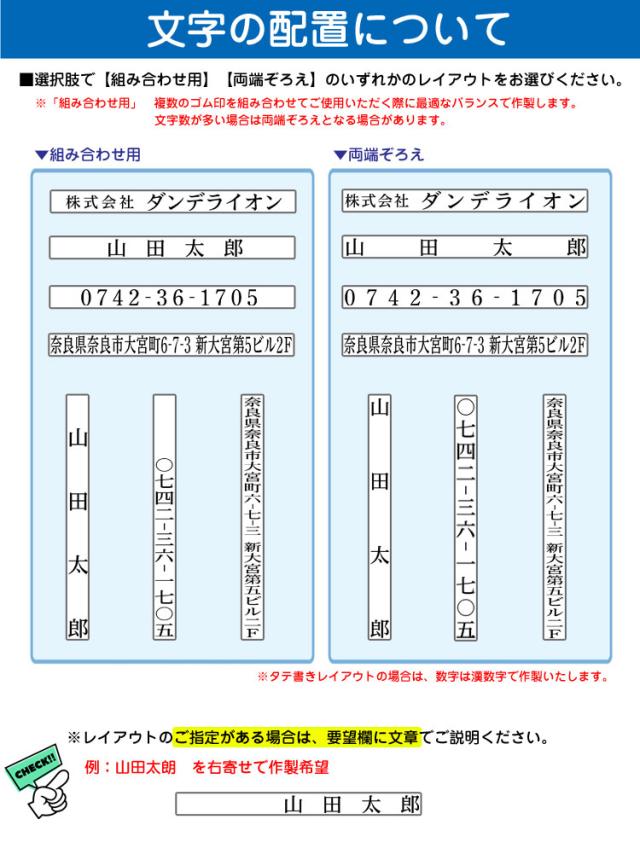 文字の配置について

■選択肢で【組み合わせ用】【両端ぞろえ】のいずれかのレイアウトをお選びください。
※「組み合わせ用」 複数のゴム印を組み合わせてご使用いただく際に最適なバランスで作製します。
文字数が多い場合は両端ぞろえとなる場合があります。

▼組み合わせ用

株式会社 ダンデライオン

山 田 太 郎

0742-36-1705

奈良県奈良市大宮町6-7-3 新大宮第5ビル2F

山田太郎

〇七四二-三六-一七〇五

奈良県奈良市大宮町六-七-三 新大宮第五ビル二F

▼両端ぞろえ

株式会社 ダンデライオン

山 田 太 郎

0742-36-1705

奈良県奈良市大宮町6-7-3 新大宮第5ビル2F

山田太郎

〇七四二-三六-一七〇五

奈良県奈良市大宮町六-七-三 新大宮第五ビル二F

※タテ書きレイアウトの場合は、数字は漢数字で作製いたします。

※レイアウトのご指定がある場合は、要望欄に文章でご説明ください。

CHECK!!

例：山田太朗 を右寄せて作製希望

山 田 太 郎