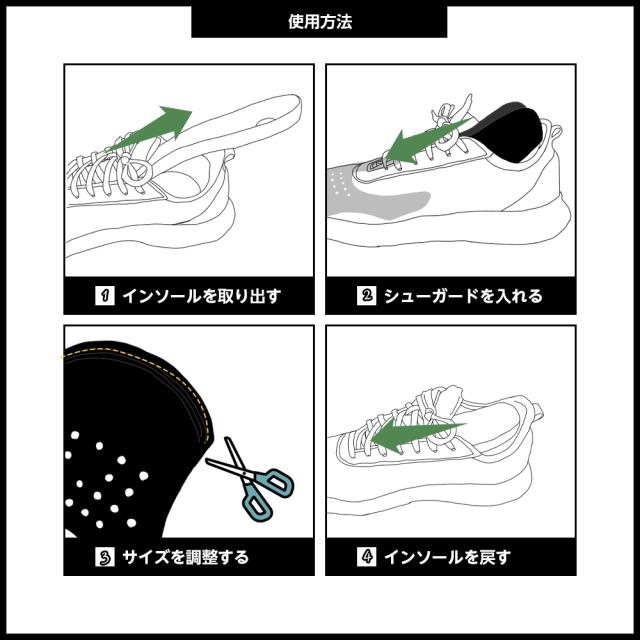 使用方法

1 インソールを取り出す

2 シューガードを入れる

3 サイズを調整する

4 インソールを戻す