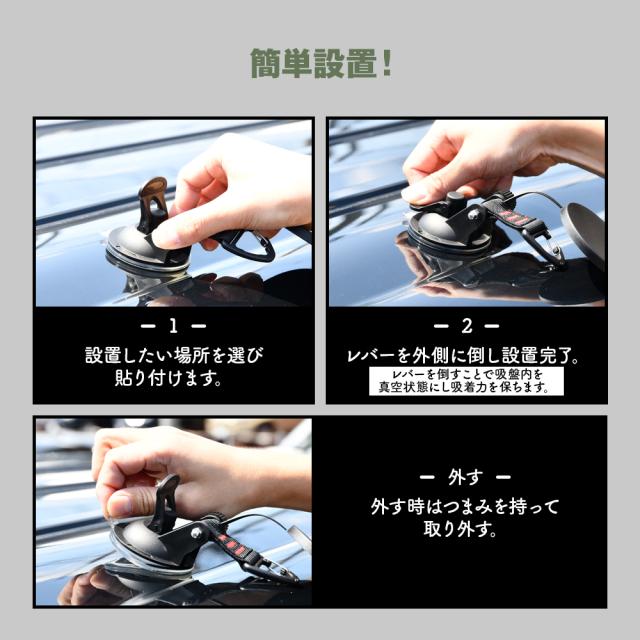 簡単設置！

ー 1 ー

設置したい場所を選び貼り付けます。

ー 2 ー

レバーを外側に倒し設置完了。

レバーを倒すことで吸盤内を真空状態にし吸着力を保ちます。

ー 外す ー

外す時はつまみを持って取り外す。