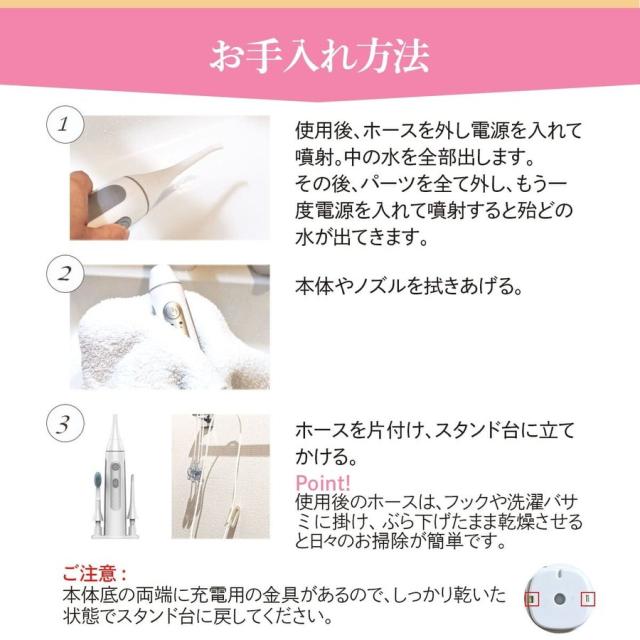 お手入れ方法

1

使用後、ホースを外し電源を入れて噴射。中の水を全部出します。
その後、パーツを全て外し、もう一度電源を入れて噴射すると殆どの水が出てきます。

2

本体やノズルを拭きあげる。

3

ホースを片付け、スタンド台に立てかける。

Point!
使用後のホースは、フックや洗濯バサミに掛け、ぶら下げたまま乾燥させると日々のお掃除が簡単です。

ご注意：
本体底の両端に充電用の金具があるので、しっかり乾いた状態でスタンド台に戻してください。