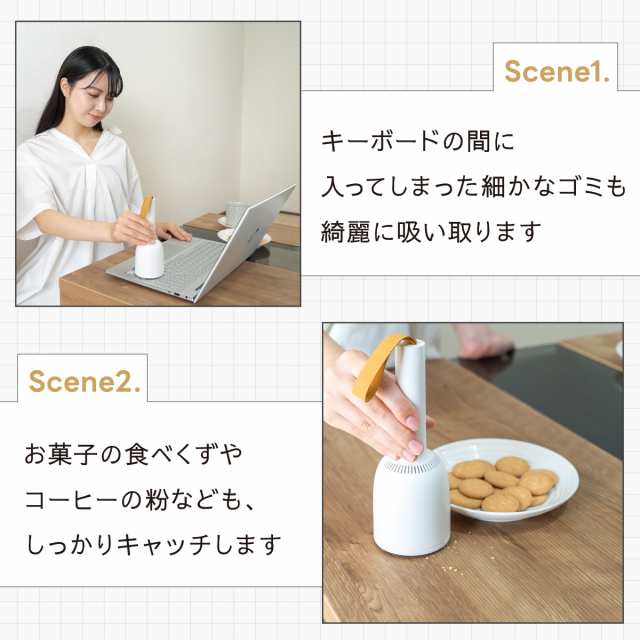 Scene1.

キーボードの間に
入ってしまった細かなゴミも
綺麗に吸い取ります

Scene2.

お菓子の食べくずや
コーヒーの粉なども、
しっかりキャッチします