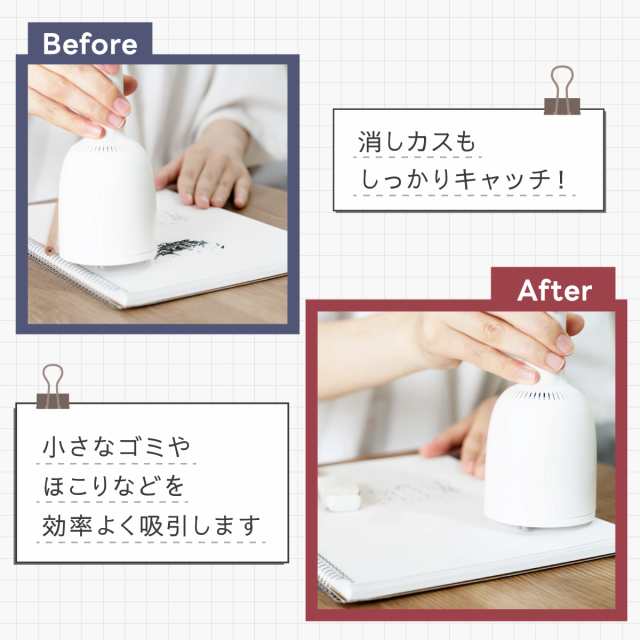 Before

消しカスも
しっかりキャッチ！

After

小さなゴミや
ほこりなどを
効率よく吸引します