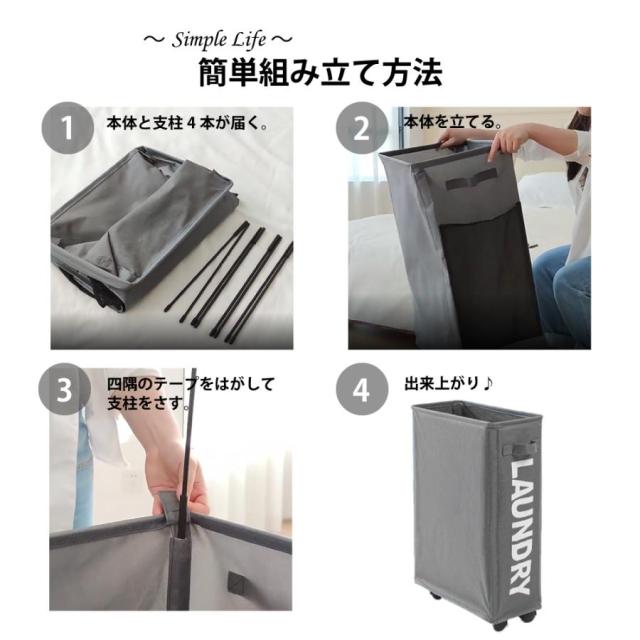 ～ Simple Life ～
簡単組み立て方法

1
本体と支柱４本が届く。

2
本体を立てる。

3
四隅のテープをはがして支柱をさす。

4
出来上がり♪

LAUNDRY