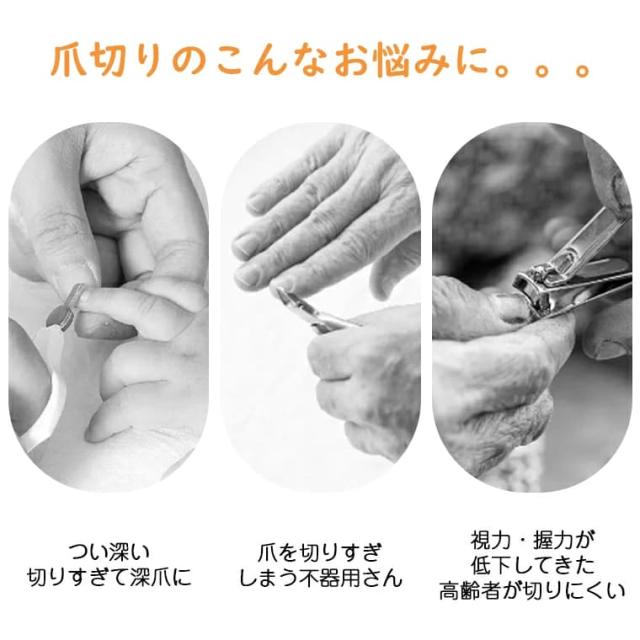 爪切りのこんなお悩みに。。。

つい深い
切りすぎて深爪に

爪を切りすぎ
しまう不器用さん

視力・握力が
低下してきた
高齢者が切りにくい