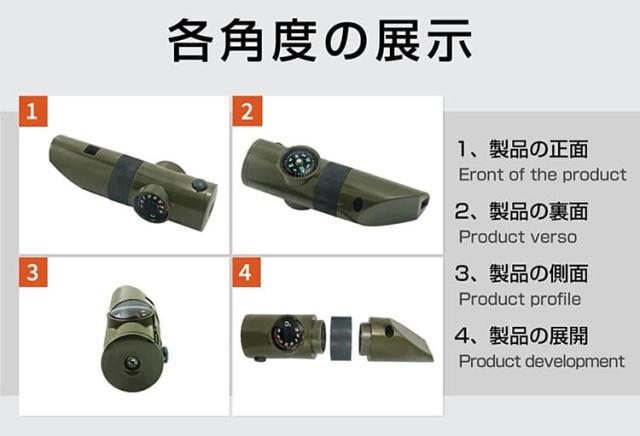 各角度の展示

1

2

3

4

1、製品の正面
Eront of the product

2、製品の裏面
Product verso

3、製品の側面
Product profile

4、製品の展開
Product development