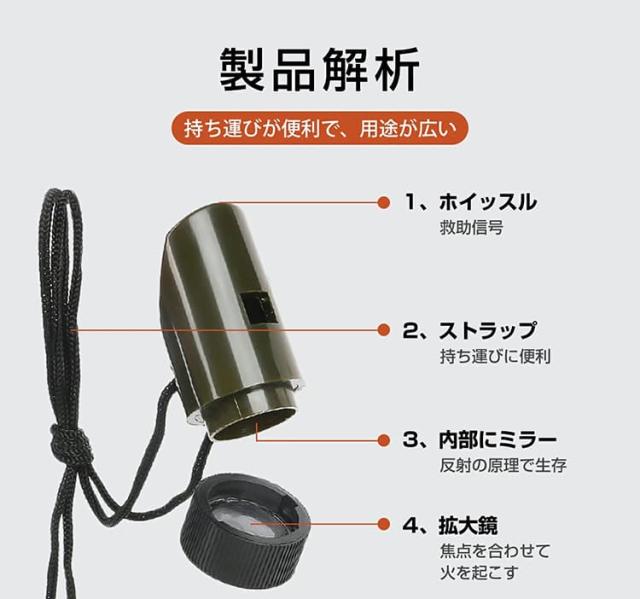 製品解析

持ち運びが便利で、用途が広い

1、ホイッスル
救助信号

2、ストラップ
持ち運びに便利

3、内部にミラー
反射の原理で生存

4、拡大鏡
焦点を合わせて
火を起こす