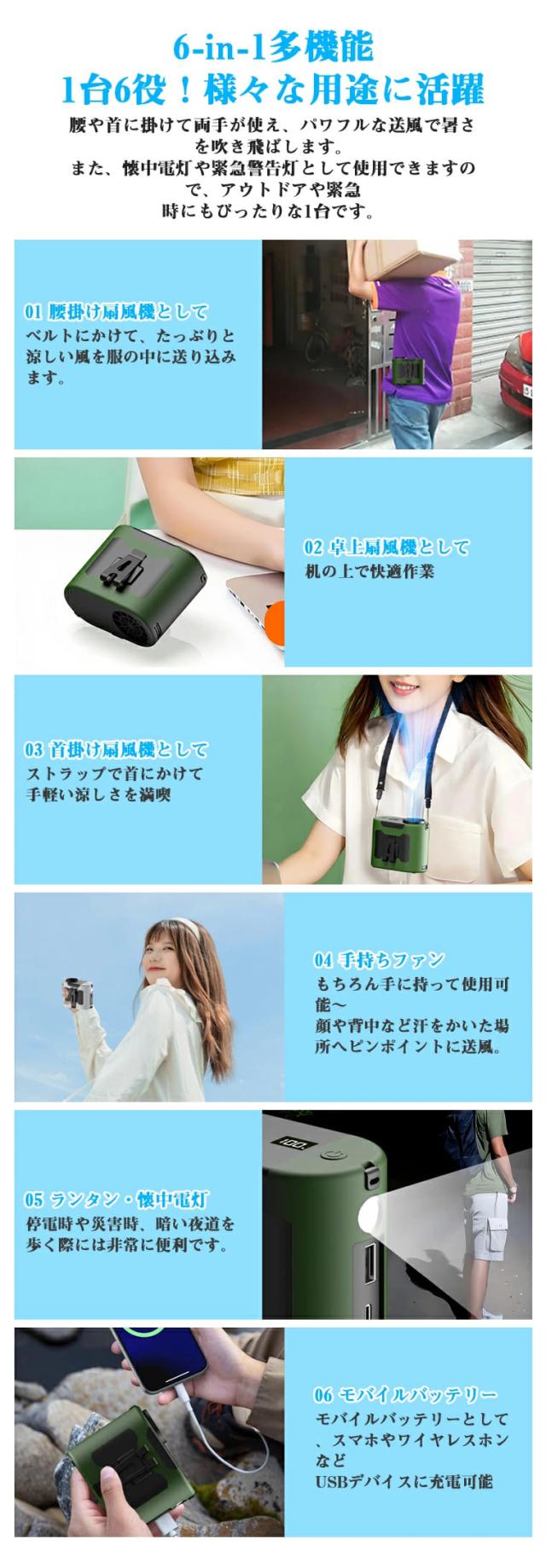 6-in-1多機能
1台6役！様々な用途に活躍

腰や首に掛けて両手が使え、パワフルな送風で暑さを吹き飛ばします。
また、懐中電灯や緊急警告灯として使用できますので、アウトドアや緊急時にもぴったりな1台です。

01 腰掛け扇風機として
ベルトにかけて、たっぷりと涼しい風を服の中に送り込みます。

02 卓上扇風機として
机の上で快適作業

03 首掛け扇風機として
ストラップで首にかけて手軽い涼しさを満喫

04 手持ちファン
もちろん手に持って使用可能～
顔や背中など汗をかいた場所へピンポイントに送風。

100.

05 ランタン・懐中電灯
停電時や災害時、暗い夜道を歩く際には非常に便利です。

06 モバイルバッテリー
モバイルバッテリーとして、スマホやワイヤレスホンなど
USBデバイスに充電可能